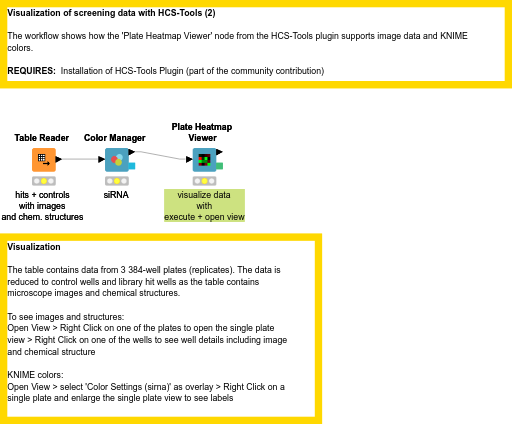 Visualization of screening data with HCS-Tools (2)

The workflow shows how the 'Plate Heatmap Viewer' node from the HCS-Tools plugin supports image data and KNIME colors.

REQUIRES: Installation of HCS-Tools Plugin (part of the community contribution)

Table Reader

hits + controls with images and chem. structures

Color Manager

siRNA

Plate Heatmap Viewer

visualize data with execute + open view

Visualization

The table contains data from 3 384-well plates (replicates). The data is reduced to control wells and library hit wells as the table contains microscope images and chemical structures.

To see images and structures:
Open View > Right Click on one of the plates to open the single plate view > Right Click on one of the wells to see well details including image and chemical structure

KNIME colors:
Open View > select 'Color Settings (sirna)' as overlay > Right Click on a single plate and enlarge the single plate view to see labels