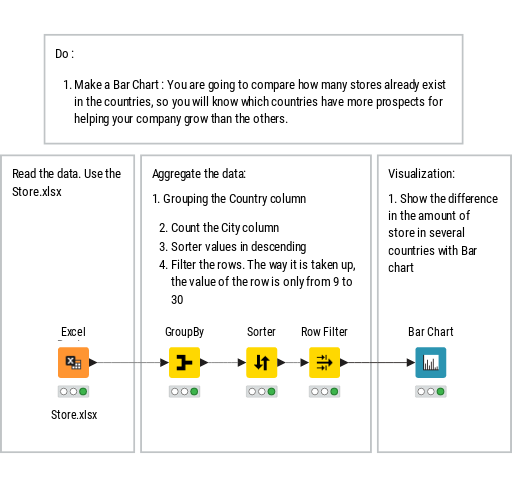 Do :

1. Make a Bar Chart : You are going to compare how many stores already exist in the countries, so you will know which countries have more prospects for helping your company grow than the others.

Read the data. Use the Store.xlsx

Excel

Store.xlsx

Aggregate the data:

1. Grouping the Country column

2. Count the City column
3. Sorter values in descending
4. Filter the rows. The way it is taken up, the value of the row is only from 9 to 30

GroupBy

Sorter

Row Filter

Visualization:

1. Show the difference in the amount of store in several countries with Bar chart

Bar Chart